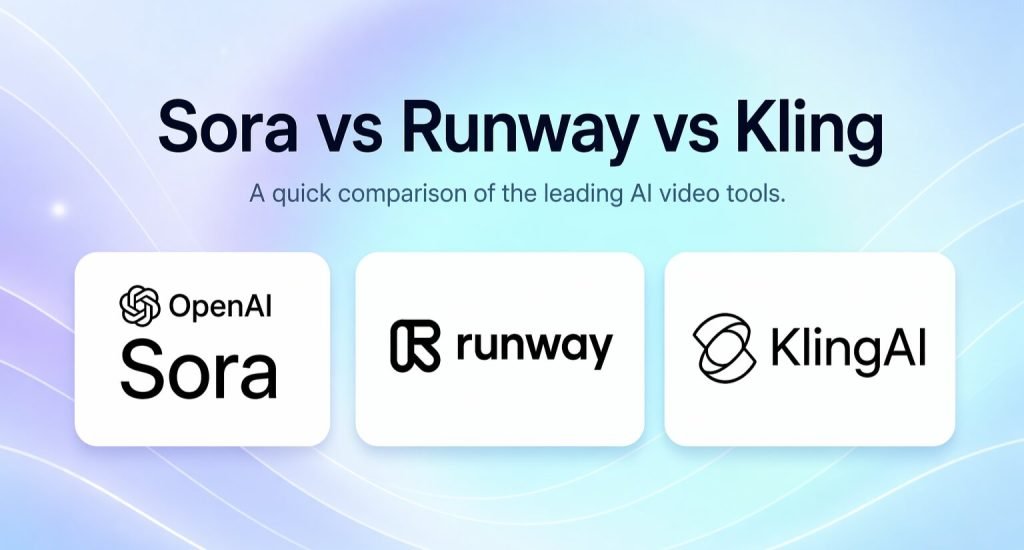 Sora vs Runway vs Kling

A quick comparison of the leading AI video tools.

OpenAI
Sora

runway

KlingAI